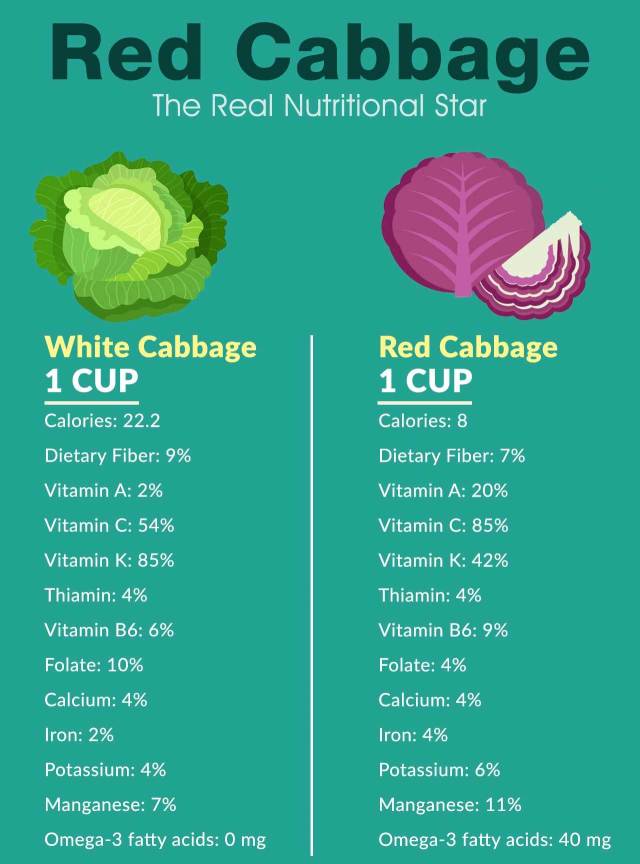 Red Cabbage
The Real Nutritional Star

White Cabbage
1 CUP
Calories: 22.2
Dietary Fiber: 9%
Vitamin A: 2%
Vitamin C: 54%
Vitamin K: 85%
Thiamin: 4%
Vitamin B6: 6%
Folate: 10%
Calcium: 4%
Iron: 2%
Potassium: 4%
Manganese: 7%
Omega-3 fatty acids: 0 mg

Red Cabbage
1 CUP
Calories: 8
Dietary Fiber: 7%
Vitamin A: 20%
Vitamin C: 85%
Vitamin K: 42%
Thiamin: 4%
Vitamin B6: 9%
Folate: 4%
Calcium: 4%
Iron: 4%
Potassium: 6%
Manganese: 11%
Omega-3 fatty acids: 40 mg